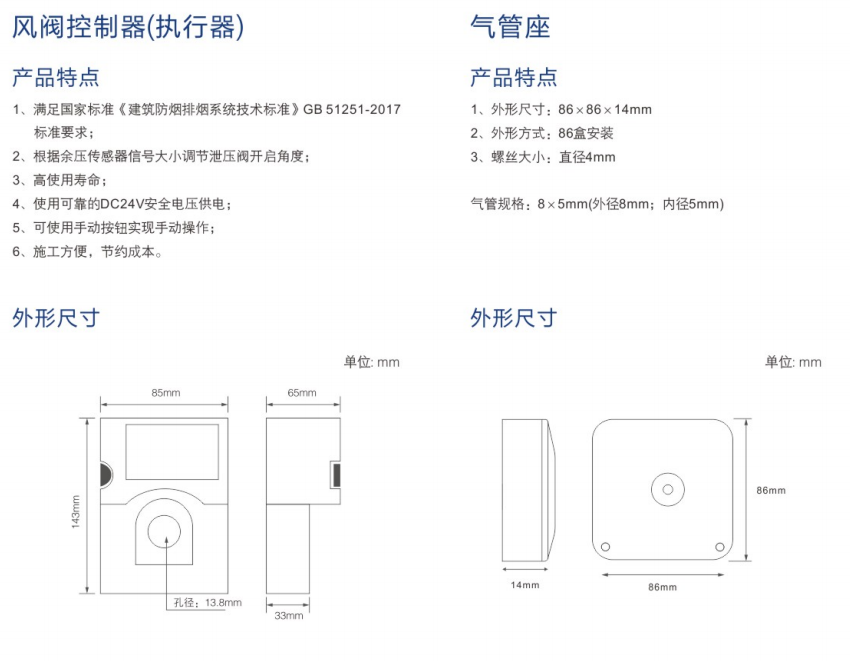 风阀控制器(执行器)

产品特点

1、满足国家标准《建筑防烟排烟系统技术标准》GB 51251-2017 标准要求；
2、根据余压传感器信号大小调节泄压阀开启角度；
3、高使用寿命；
4、使用可靠的DC24V安全电压供电；
5、可使用手动按钮实现手动操作；
6、施工方便，节约成本。

外形尺寸

单位: mm

85mm

65mm

143mm

孔径：13.8mm

33mm

气管座

产品特点

1、外形尺寸：86×86×14mm
2、外形方式：86盒安装
3、螺丝大小：直径4mm

气管规格：8×5mm(外径8mm；内径5mm)

外形尺寸

单位: mm

86mm

14mm

86mm